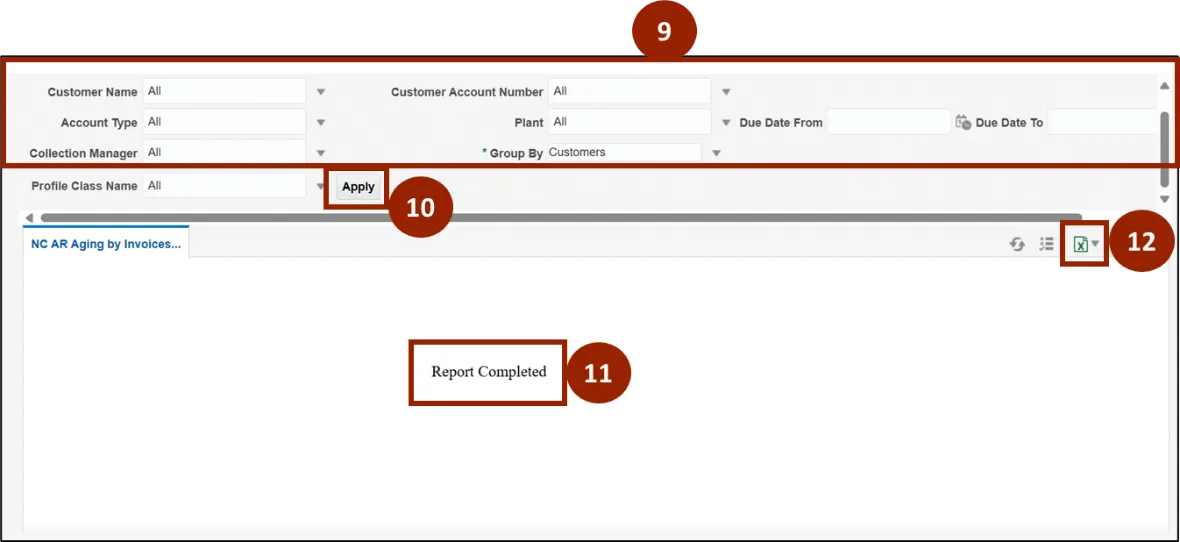 9

Customer Name All

Customer Account Number All

Account Type All

Plant All

Due Date From

Due Date To

Collection Manager All

* Group By Customers

Profile Class Name All

Apply

10

NC AR Aging by Invoices...

12

Report Completed

11