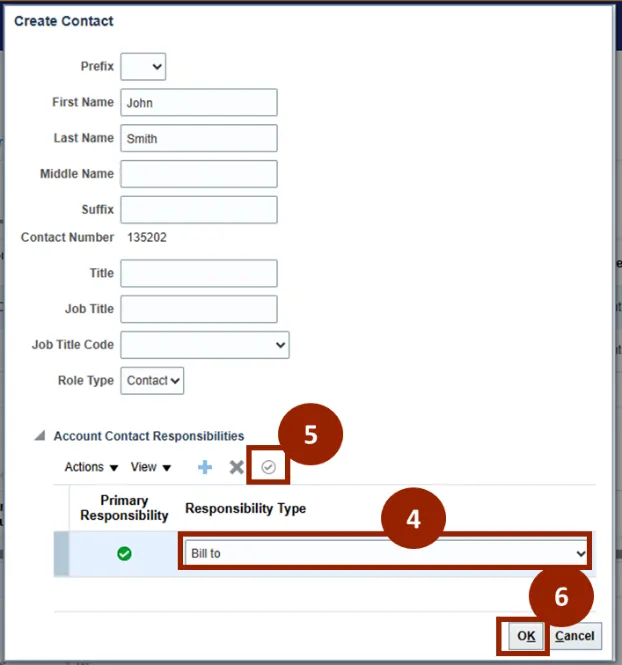 Create Contact

Prefix

First Name John

Last Name Smith

Middle Name

Suffix

Contact Number 135202

Title

Job Title

Job Title Code

Role Type Contact

Account Contact Responsibilities

5

Actions View

| Primary Responsibility | Responsibility Type |
|---|---|
| | Bill to |

4

6

OK Cancel